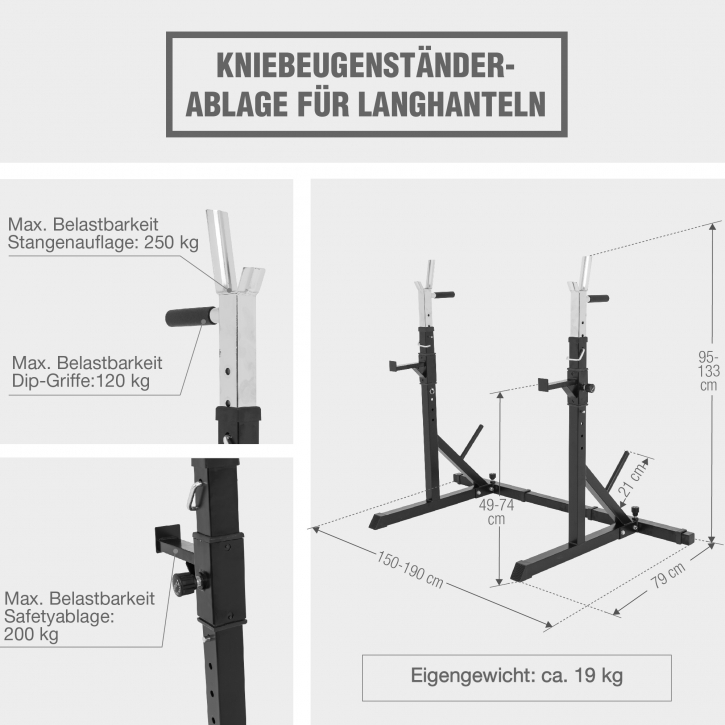 KNIEBEUGENSTÄNDER-ABLAGE FÜR LANGHANTELN

Max. Belastbarkeit Stangenauflage: 250 kg

Max. Belastbarkeit Dip-Griffe:120 kg

Max. Belastbarkeit Safetyablage: 200 kg

95-133 cm

49-74 cm

21 cm

150-190 cm

79 cm

Eigengewicht: ca. 19 kg