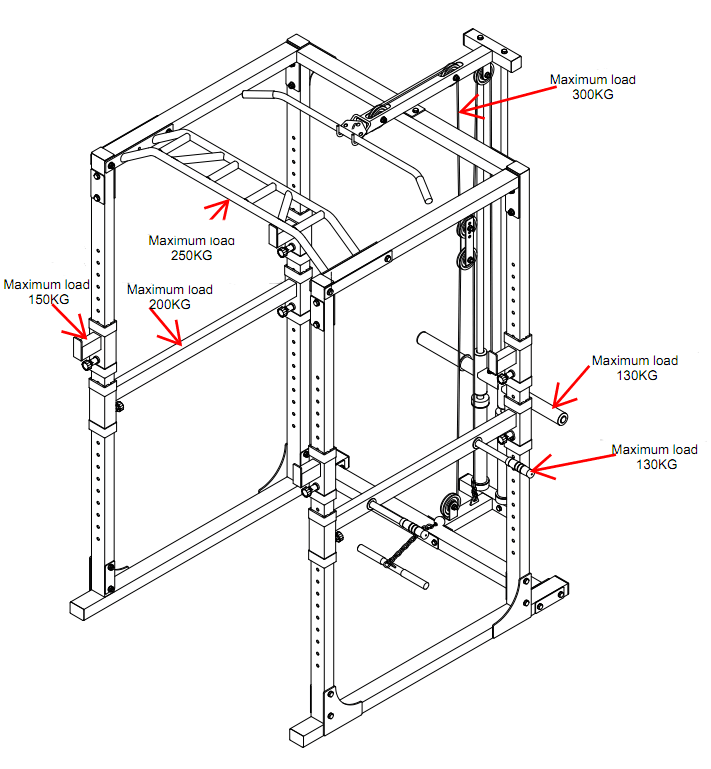 Maximum load
300KG

Maximum load
250KG

Maximum load
150KG

Maximum load
200KG

Maximum load
130KG

Maximum load
130KG