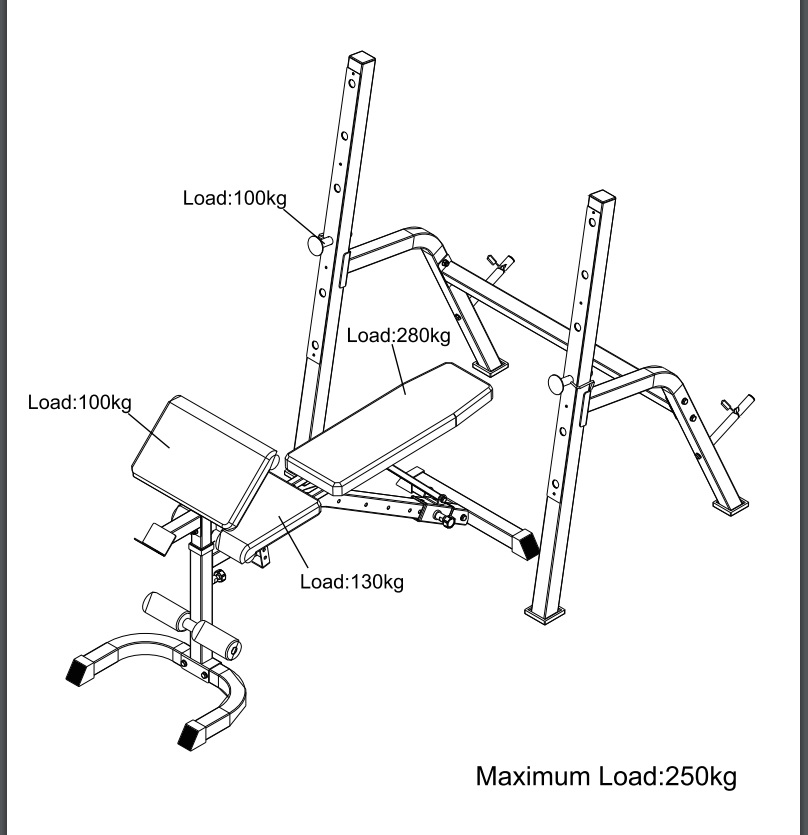 Load:100kg

Load:280kg

Load:100kg

Load:130kg

Maximum Load:250kg